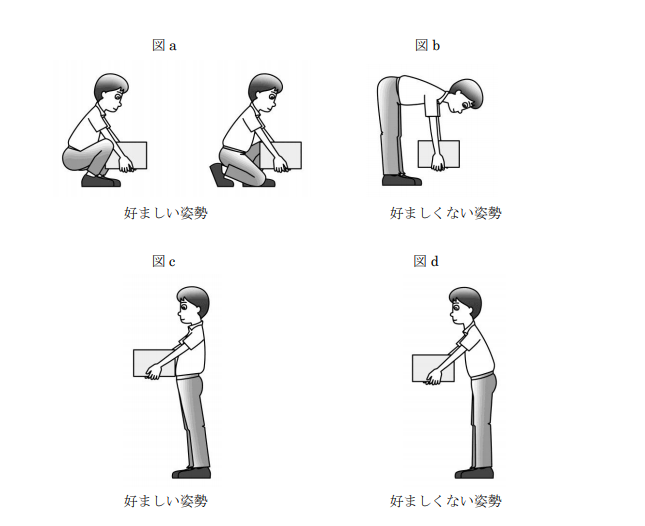 図 a

好ましい姿勢

図 b

好ましくない姿勢

図 c

好ましい姿勢

図 d

好ましくない姿勢